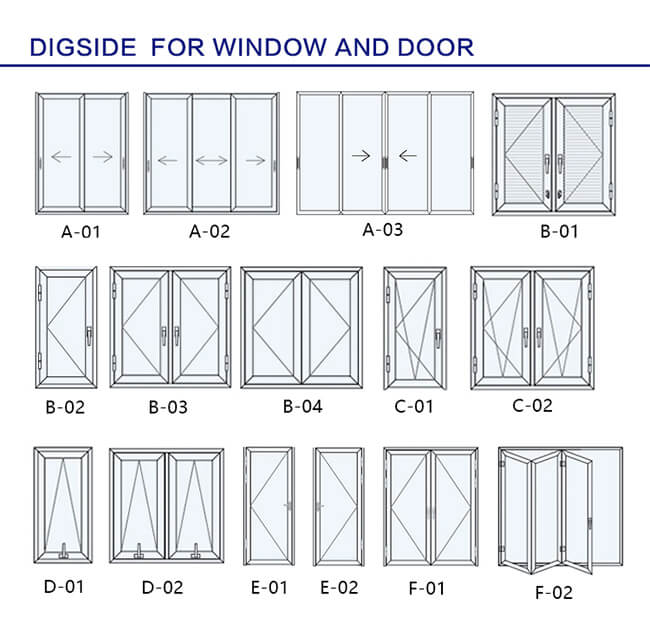 DIGSIDE FOR WINDOW AND DOOR

A-01
A-02
A-03
B-01

B-02
B-03
B-04
C-01
C-02

D-01
D-02
E-01
E-02
F-01
F-02