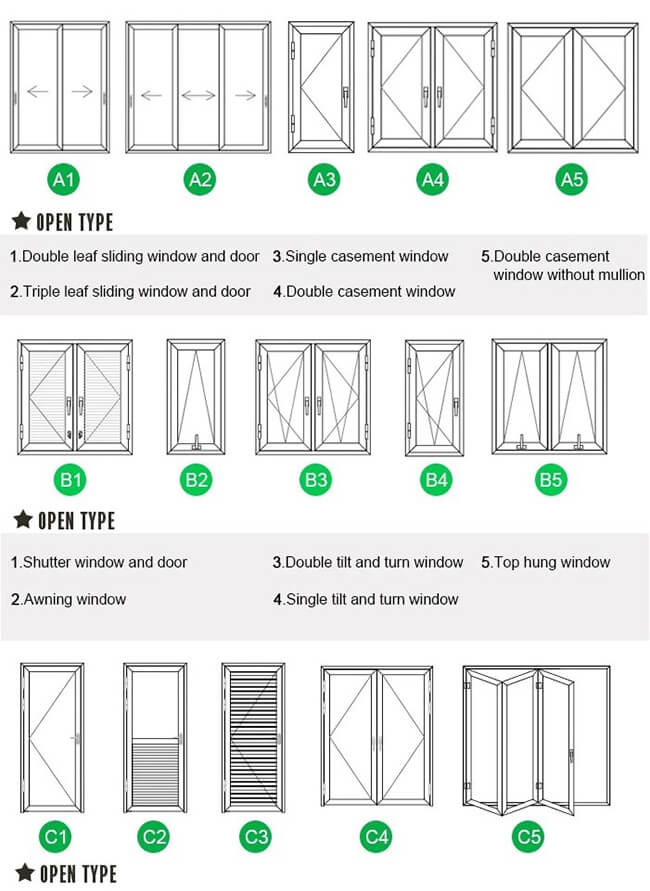 A1 A2 A3 A4 A5

★ OPEN TYPE

1.Double leaf sliding window and door

2.Triple leaf sliding window and door

3.Single casement window

4.Double casement window

5.Double casement window without mullion

B1 B2 B3 B4 B5

★ OPEN TYPE

1.Shutter window and door

2.Awning window

3.Double tilt and turn window

4.Single tilt and turn window

5.Top hung window

C1 C2 C3 C4 C5

★ OPEN TYPE